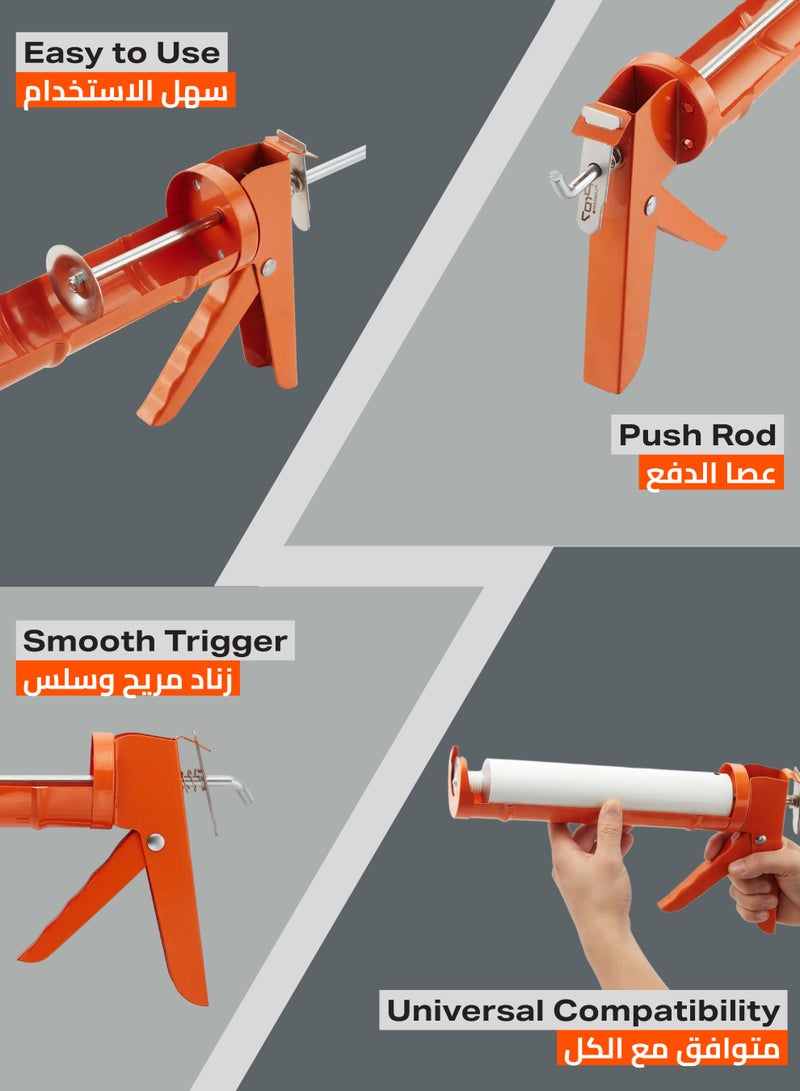 Easy to Use
سهل الاستخدام

Push Rod
عصا الدفع

Smooth Trigger
زناد مريح وسلس

Universal Compatibility
متوافق مع الكل